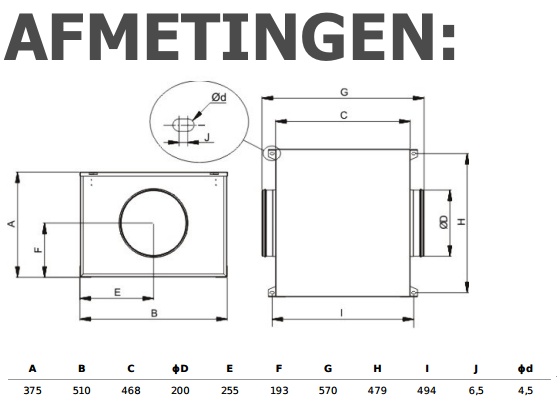 AFMETINGEN:

Ød

J

G

C

A

F

E

B

ØD

H

I

| A | B | C | ϕD | E | F | G | H | I | J | ϕd |
|---|---|---|---|---|---|---|---|---|---|---|
| 375 | 510 | 468 | 200 | 255 | 193 | 570 | 479 | 494 | 6,5 | 4,5 |