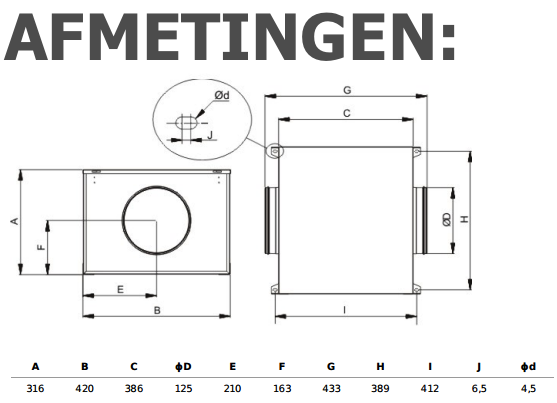 AFMETINGEN:

Ød

J

G

C

A

F

E

B

ØD

H

I

| A | B | C | ϕD | E | F | G | H | I | J | ϕd |
|---|---|---|---|---|---|---|---|---|---|---|
| 316 | 420 | 386 | 125 | 210 | 163 | 433 | 389 | 412 | 6,5 | 4,5 |